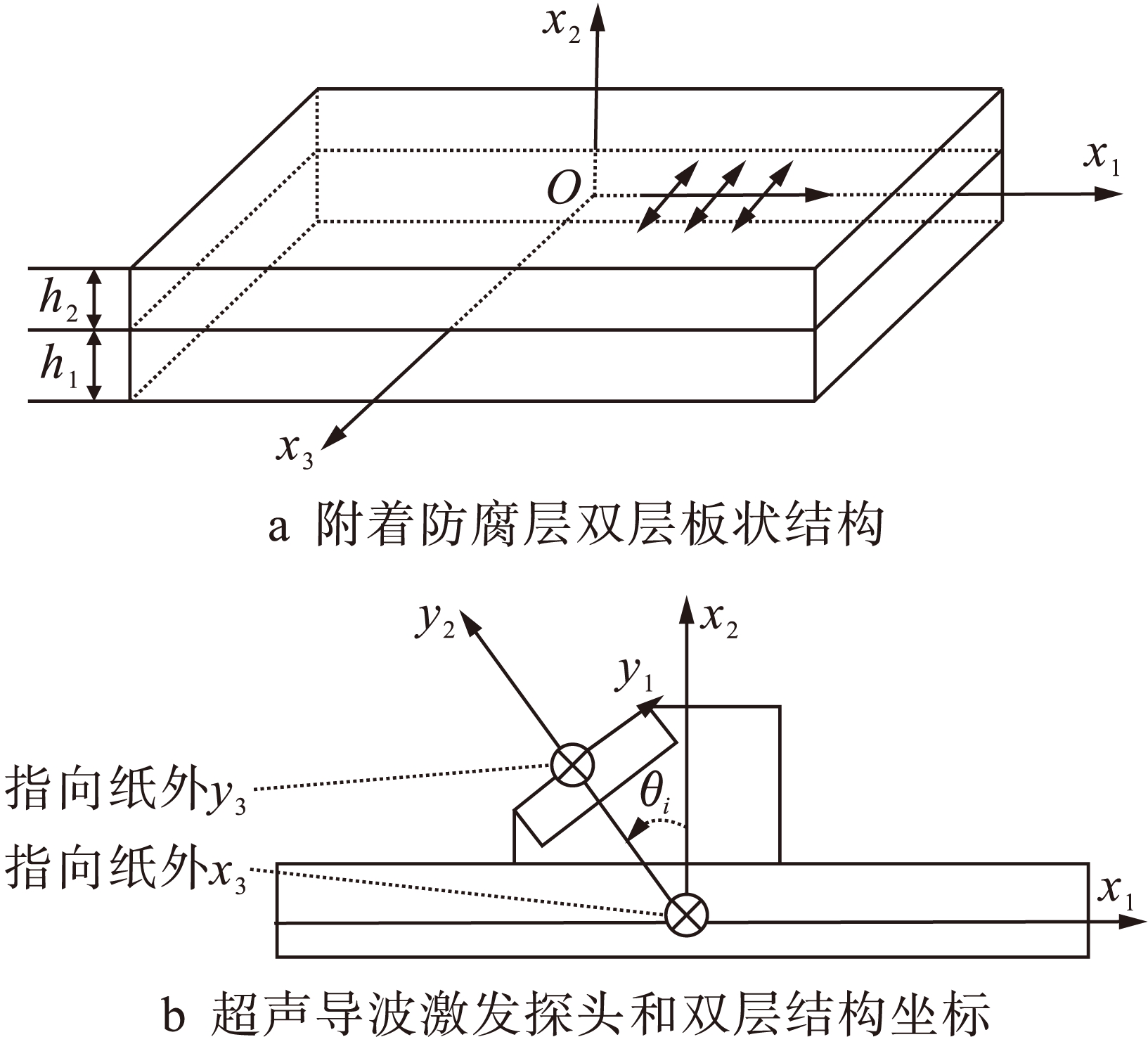 $x_2$

$x_1$

$O$

$h_2$

$h_1$

$x_3$

a 附着防腐层双层板状结构

$y_2$

$x_2$

$y_1$

指向纸外$y_3$

$\theta_i$

指向纸外$x_3$

$x_1$

b 超声导波激发探头和双层结构坐标