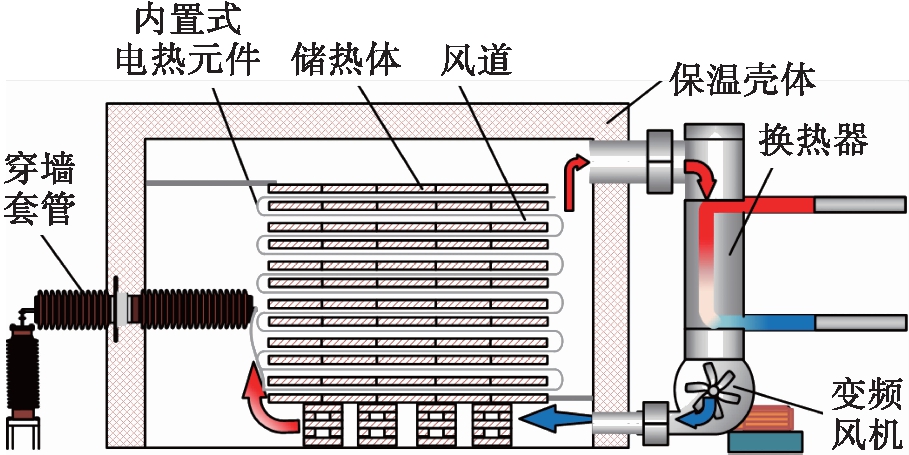 内置式
电热元件
储热体
风道
保温壳体
换热器
穿墙
套管
变频
风机