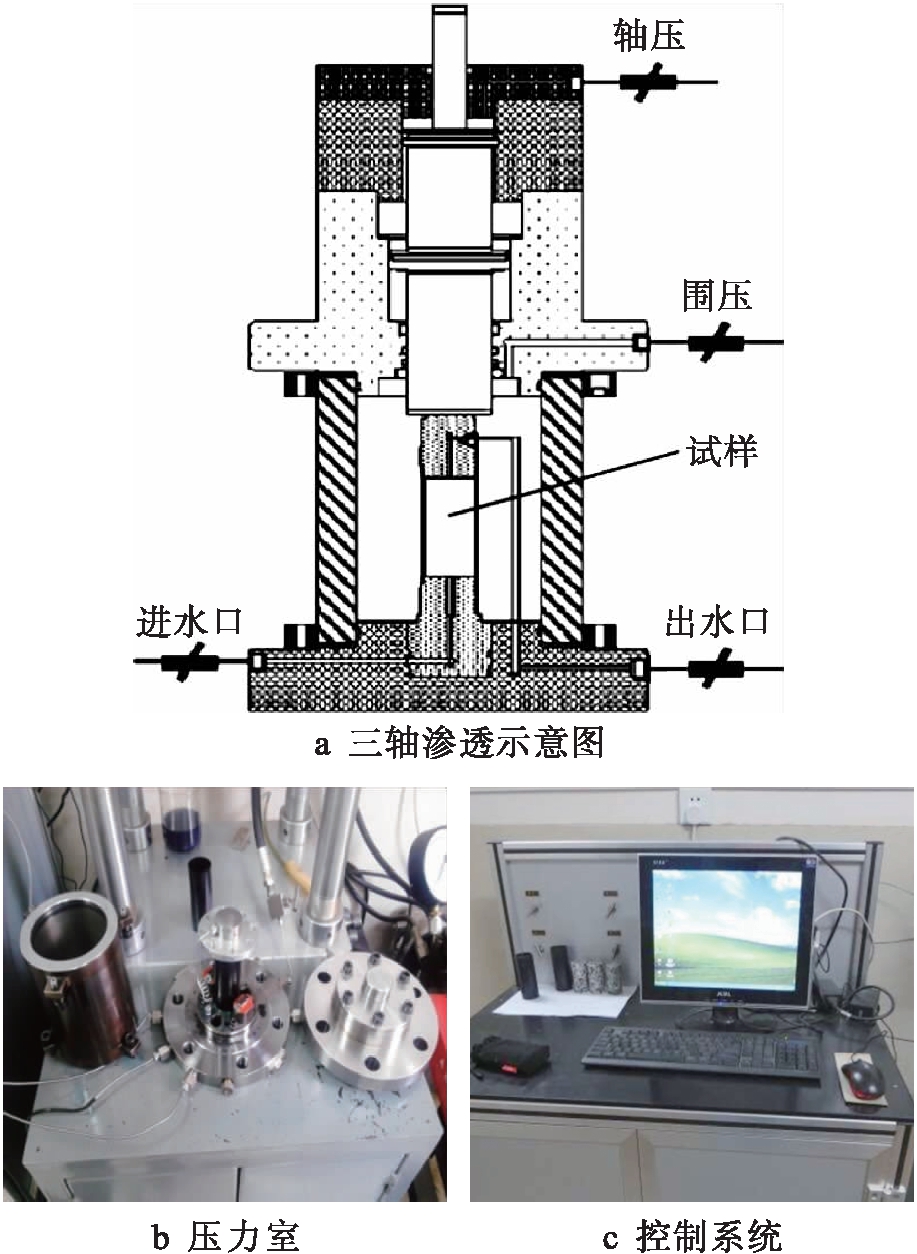 轴压

围压

试样

进水口

出水口

a 三轴渗透示意图

b 压力室

c 控制系统