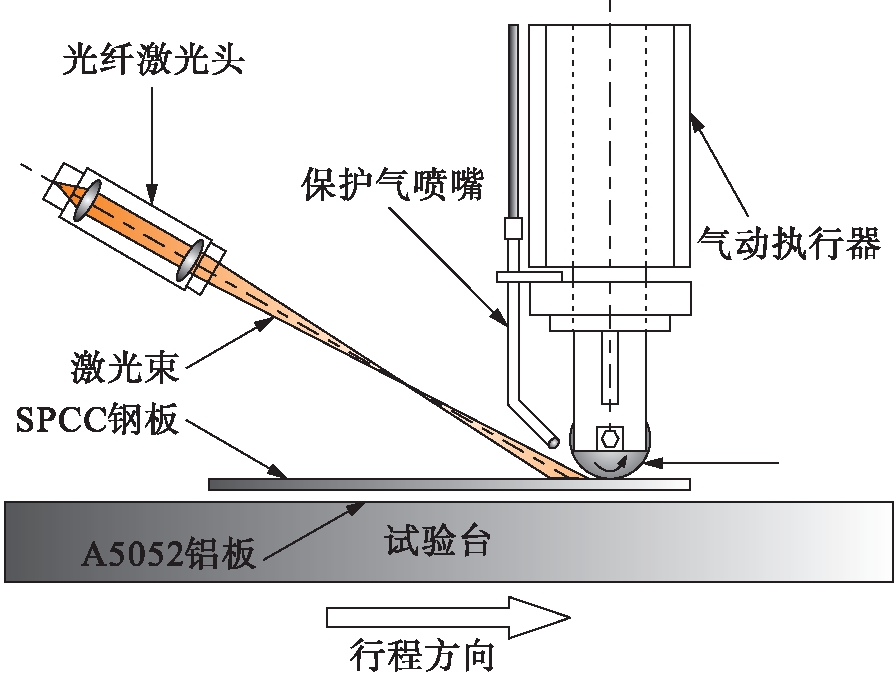 光纤激光头

保护气喷嘴

气动执行器

激光束

SPCC钢板

A5052铝板

试验台

行程方向