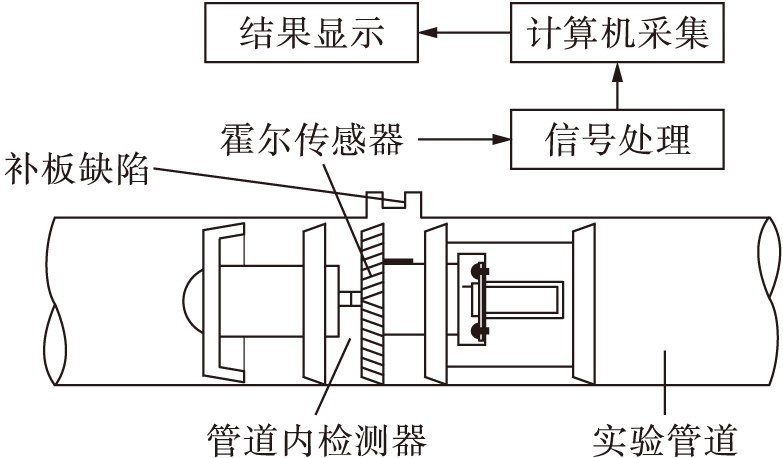 结果显示
计算机采集
霍尔传感器
信号处理
补板缺陷
管道内检测器
实验管道