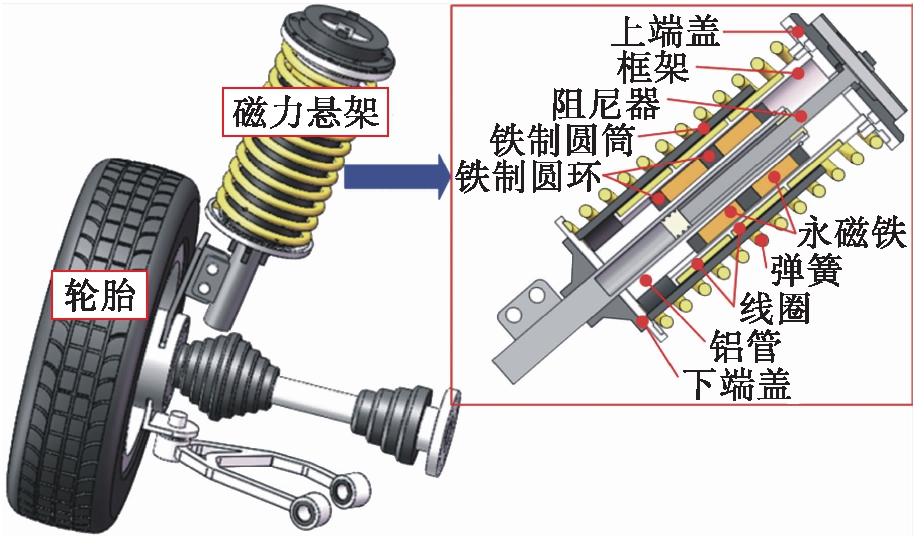 磁力悬架

轮胎

上端盖
框架
阻尼器
铁制圆筒
铁制圆环
永磁铁
弹簧
线圈
铝管
下端盖