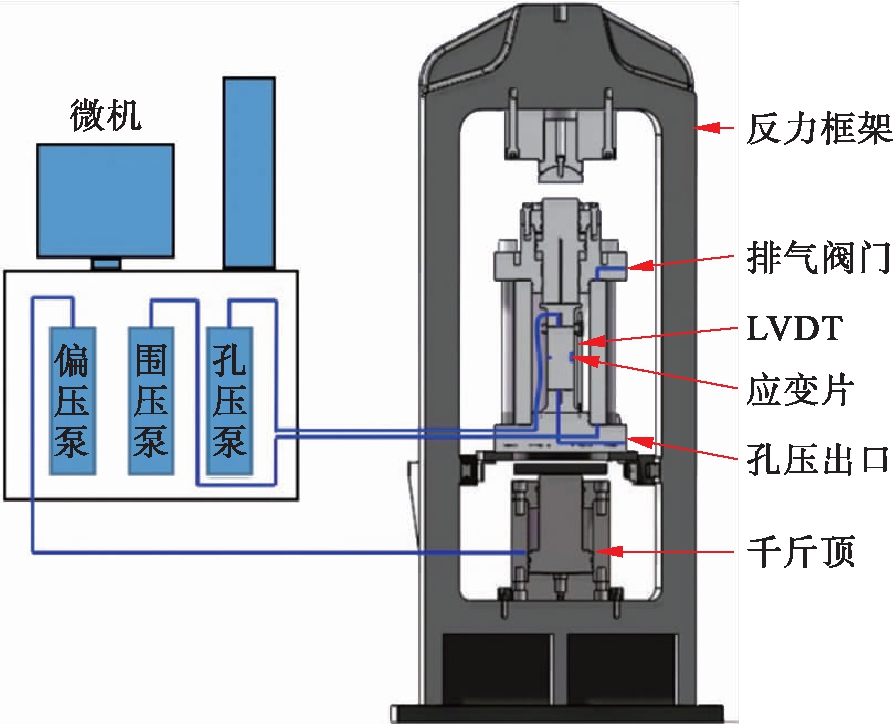 微机

偏压泵

围压泵

孔压泵

反力框架

排气阀门

LVDT

应变片

孔压出口

千斤顶