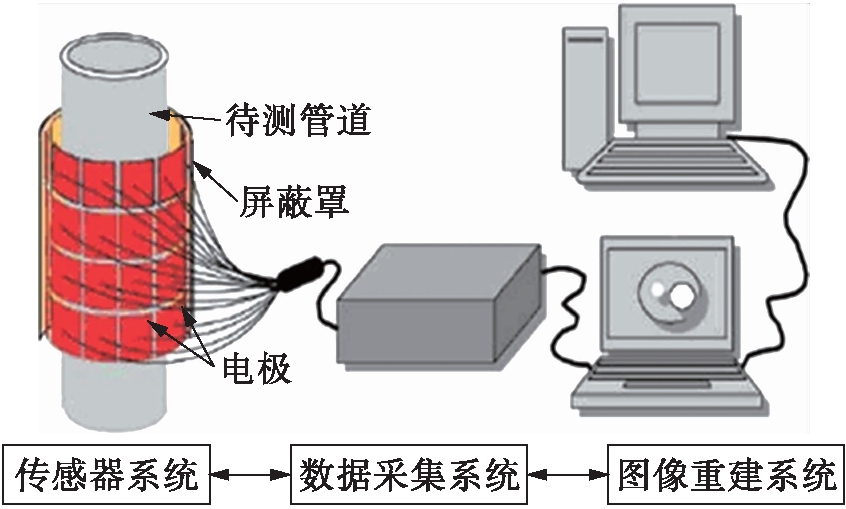 待测管道

屏蔽罩

电极

传感器系统

数据采集系统

图像重建系统