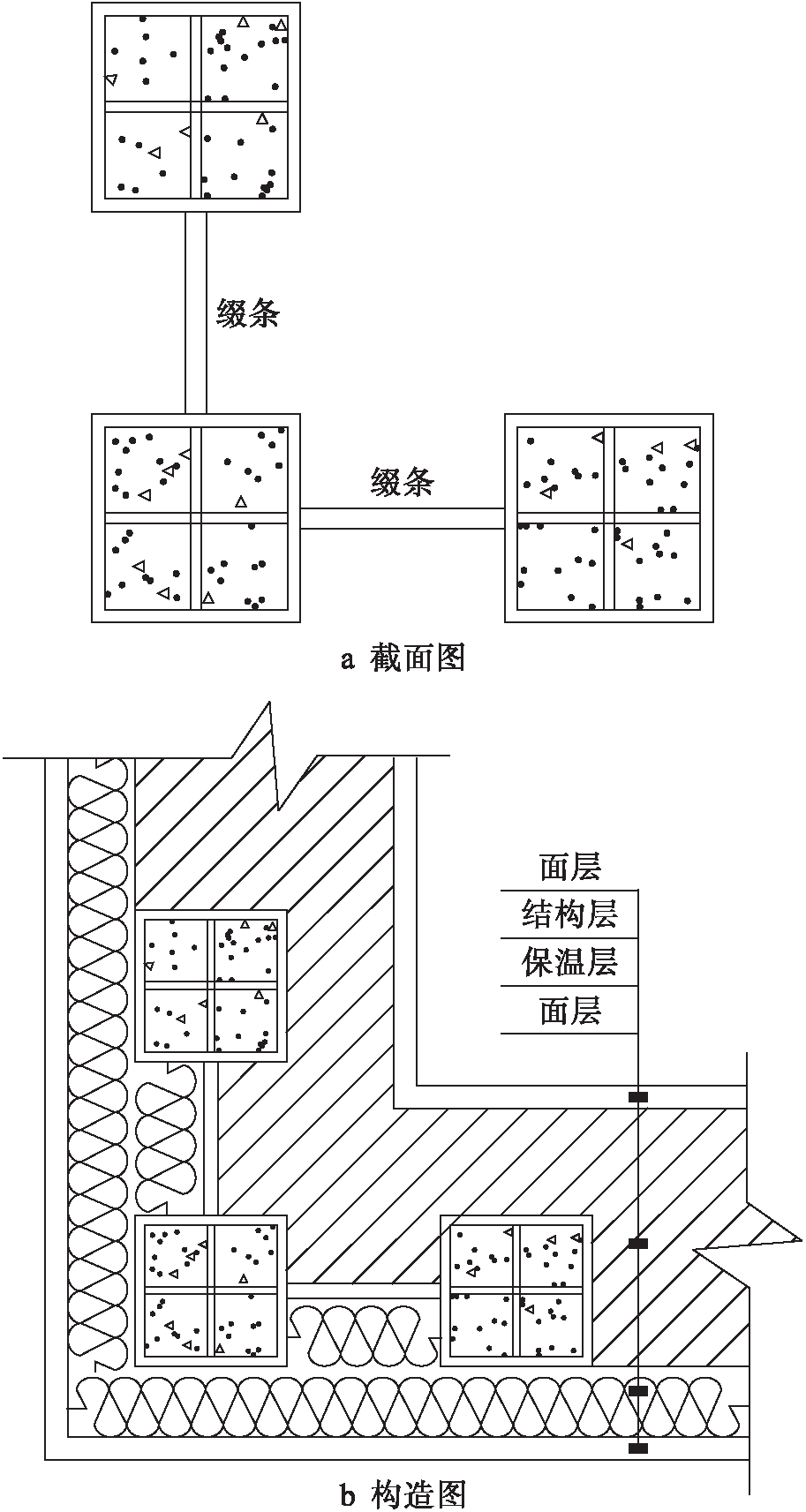 缀条

缀条

a 截面图

面层

结构层

保温层

面层

b 构造图