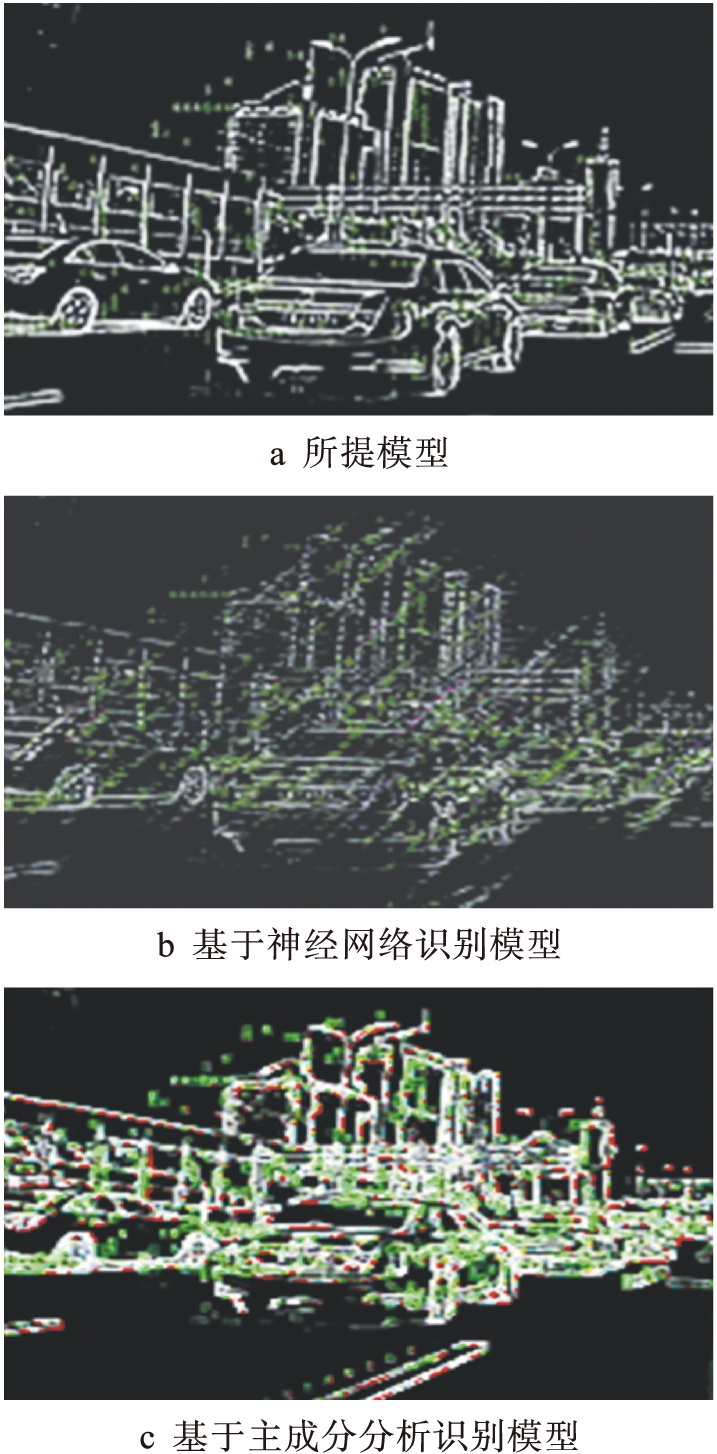 a 所提模型

b 基于神经网络识别模型

c 基于主成分分析识别模型