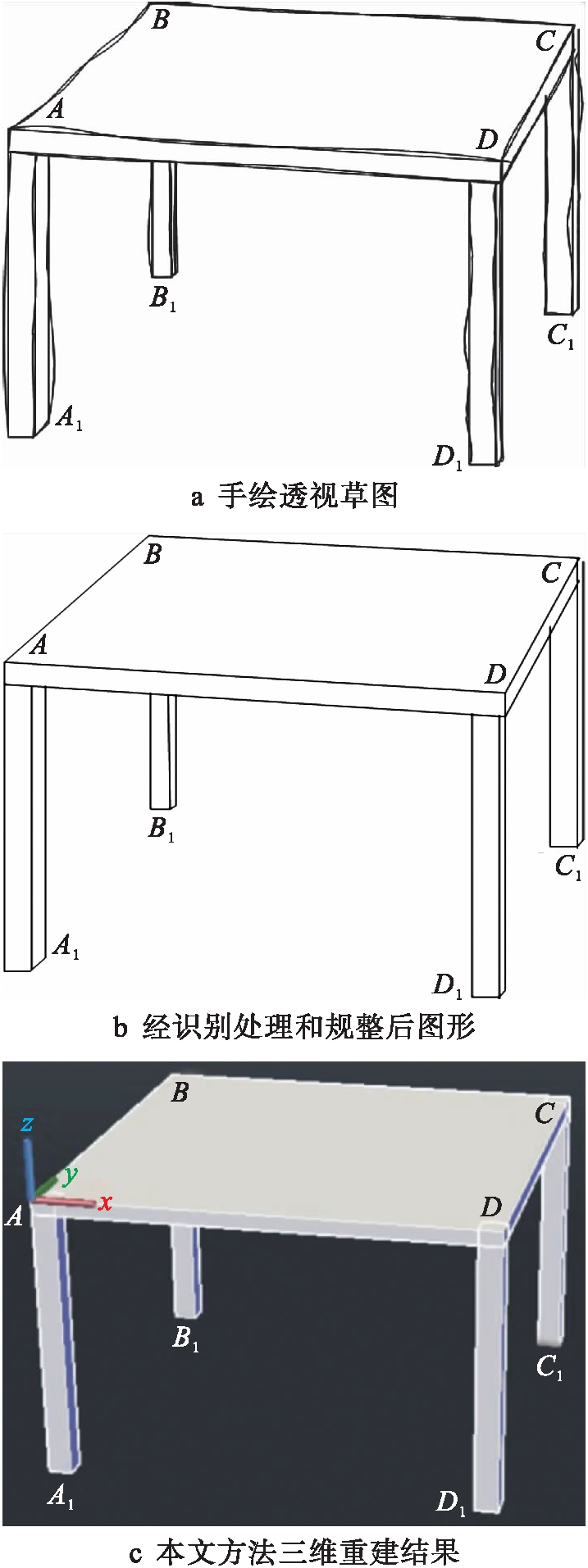 $B$
$C$
$A$
$D$
$B_1$
$C_1$
$A_1$
$D_1$
a 手绘透视草图

$B$
$C$
$A$
$D$
$B_1$
$C_1$
$A_1$
$D_1$
b 经识别处理和规整后图形

$B$
$C$
$z$
$y$
$x$
$A$
$D$
$B_1$
$C_1$
$A_1$
$D_1$
c 本文方法三维重建结果